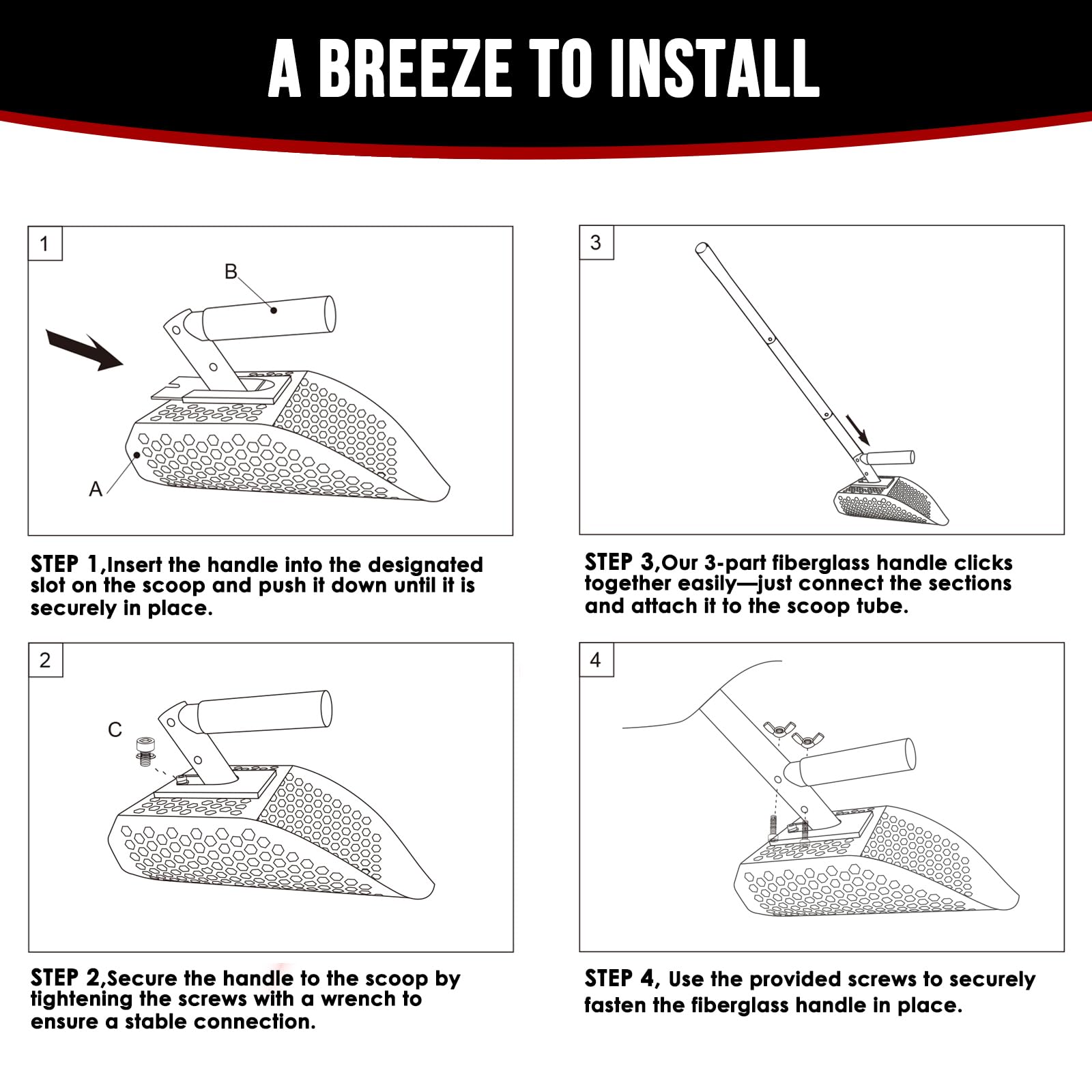 A BREEZE TO INSTALL

1

B

A

STEP 1,Insert the handle into the designated slot on the scoop and push it down until it is securely in place.

2

C

STEP 2,Secure the handle to the scoop by tightening the screws with a wrench to ensure a stable connection.

3

STEP 3,Our 3-part fiberglass handle clicks together easily—just connect the sections and attach it to the scoop tube.

4

STEP 4, Use the provided screws to securely fasten the fiberglass handle in place.