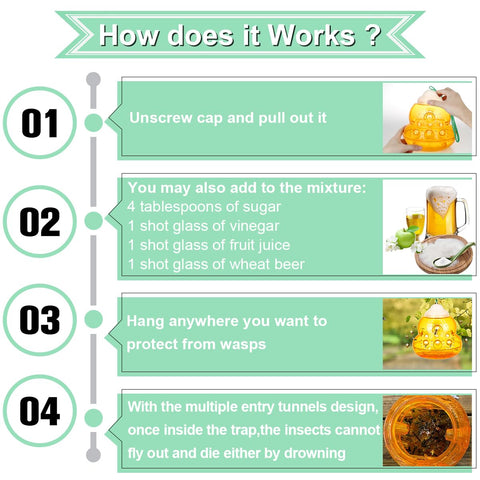 How does it Works ?

01

Unscrew cap and pull out it

02

You may also add to the mixture:
4 tablespoons of sugar
1 shot glass of vinegar
1 shot glass of fruit juice
1 shot glass of wheat beer

03

Hang anywhere you want to protect from wasps

04

With the multiple entry tunnels design, once inside the trap,the insects cannot fly out and die either by drowning