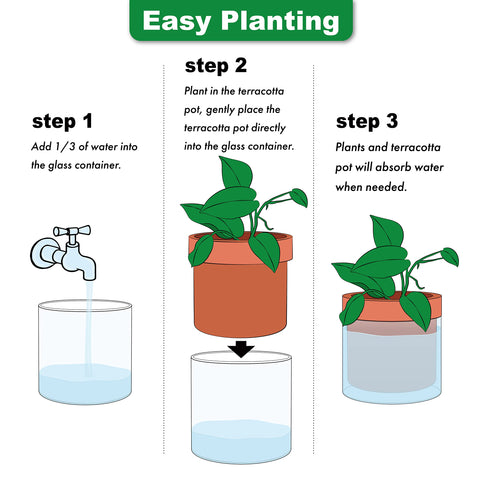 Easy Planting

step 1
Add 1/3 of water into the glass container.

step 2
Plant in the terracotta pot, gently place the terracotta pot directly into the glass container.

step 3
Plants and terracotta pot will absorb water when needed.