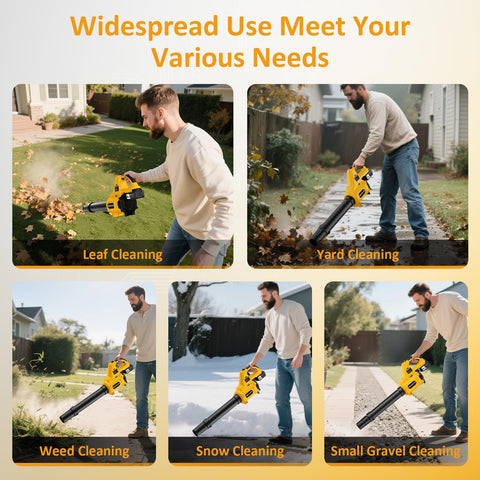 Widespread Use Meet Your Various Needs

Leaf Cleaning

Yard Cleaning

Weed Cleaning

Snow Cleaning

Small Gravel Cleaning