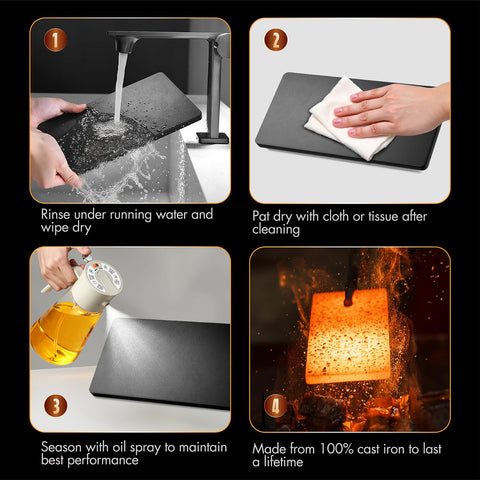 1

Rinse under running water and wipe dry

2

Pat dry with cloth or tissue after cleaning

3

Season with oil spray to maintain best performance

4

Made from 100% cast iron to last a lifetime