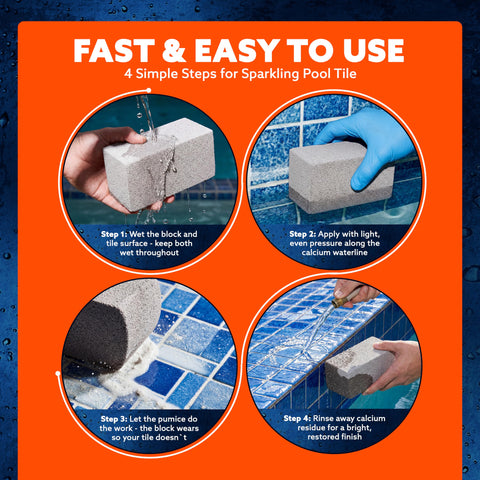 FAST & EASY TO USE
4 Simple Steps for Sparkling Pool Tile

Step 1: Wet the block and tile surface - keep both wet throughout

Step 2: Apply with light, even pressure along the calcium waterline

Step 3: Let the pumice do the work - the block wears so your tile doesn`t

Step 4: Rinse away calcium residue for a bright, restored finish