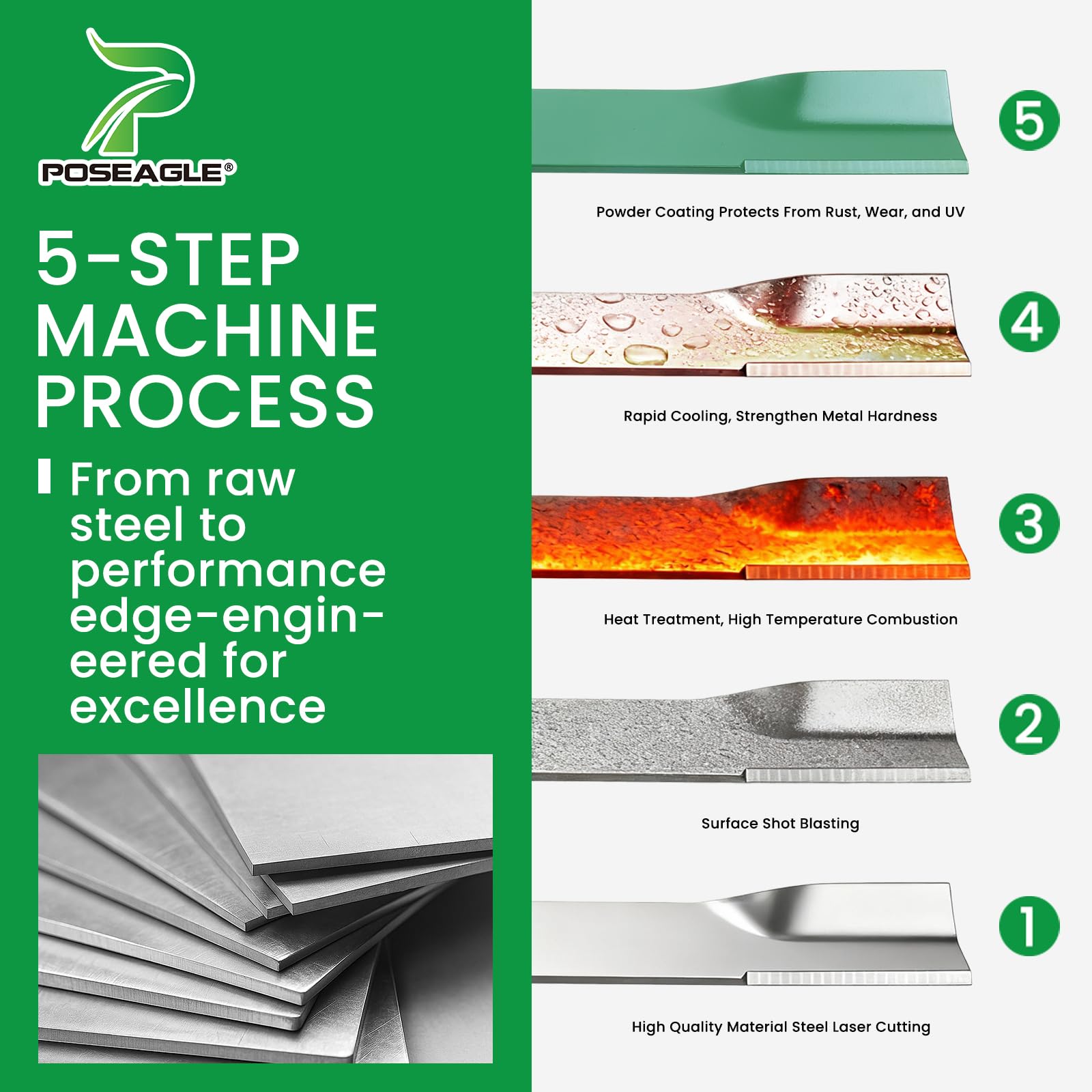 POSEAGLE®

5-STEP MACHINE PROCESS

From raw steel to performance edge-engineered for excellence

5

Powder Coating Protects From Rust, Wear, and UV

4

Rapid Cooling, Strengthen Metal Hardness

3

Heat Treatment, High Temperature Combustion

2

Surface Shot Blasting

1

High Quality Material Steel Laser Cutting