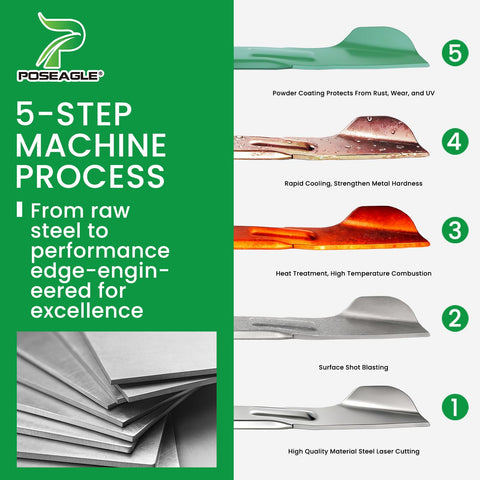 POSEAGLE®

5-STEP MACHINE PROCESS

From raw steel to performance edge-engineered for excellence

5

Powder Coating Protects From Rust, Wear, and UV

4

Rapid Cooling, Strengthen Metal Hardness

3

Heat Treatment, High Temperature Combustion

2

Surface Shot Blasting

1

High Quality Material Steel Laser Cutting