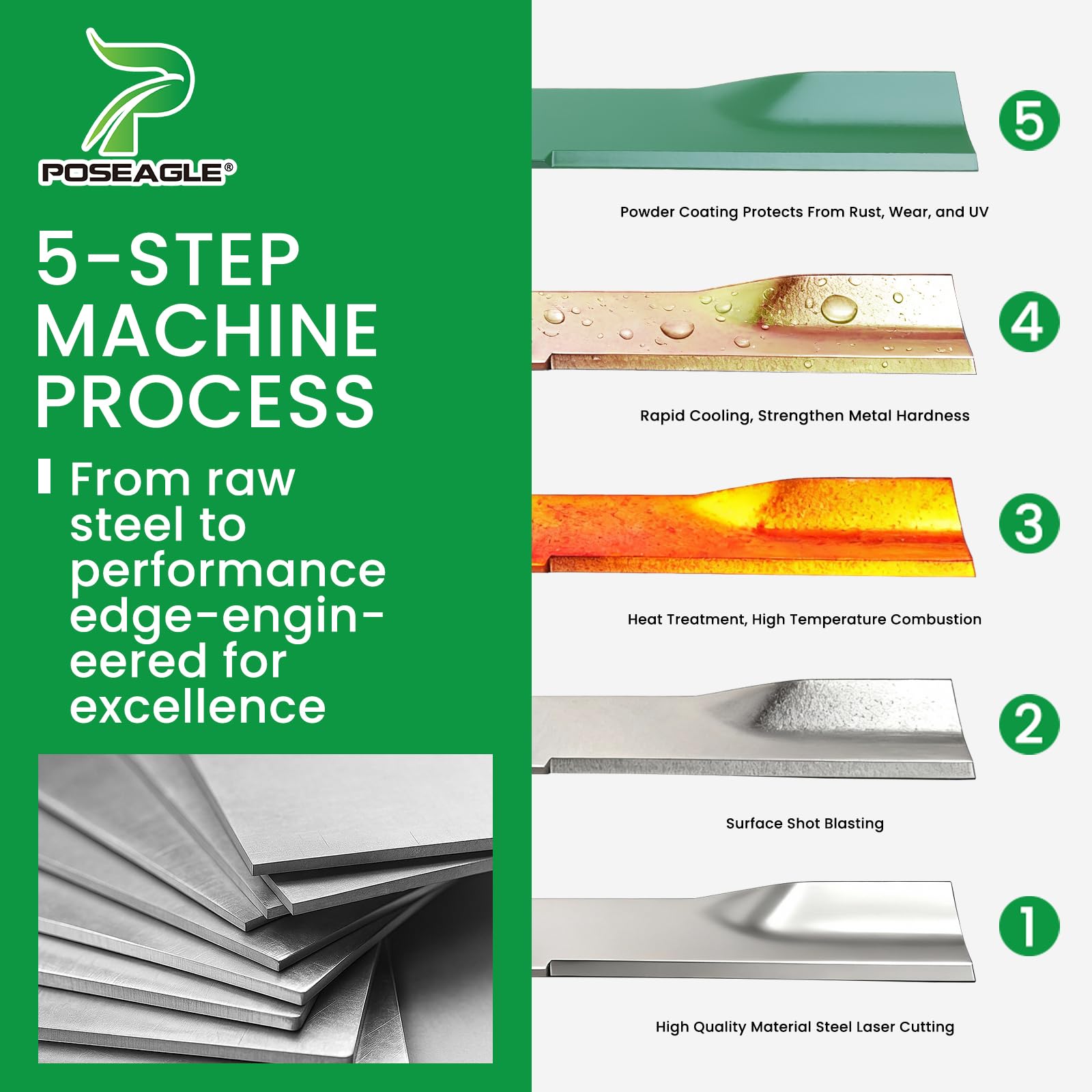 POSEAGLE®

5-STEP MACHINE PROCESS

From raw steel to performance edge-engineered for excellence

5

Powder Coating Protects From Rust, Wear, and UV

4

Rapid Cooling, Strengthen Metal Hardness

3

Heat Treatment, High Temperature Combustion

2

Surface Shot Blasting

1

High Quality Material Steel Laser Cutting