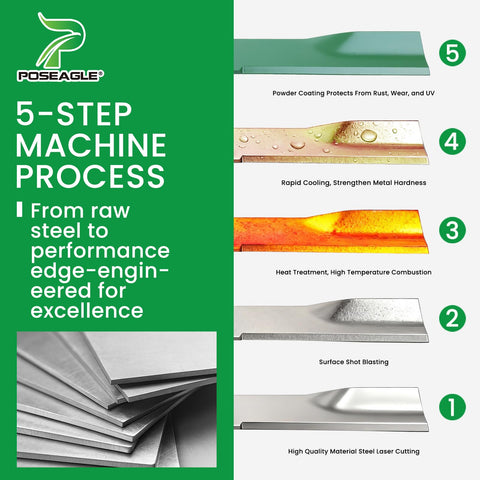 POSEAGLE®

5-STEP MACHINE PROCESS

From raw steel to performance edge-engineered for excellence

5

Powder Coating Protects From Rust, Wear, and UV

4

Rapid Cooling, Strengthen Metal Hardness

3

Heat Treatment, High Temperature Combustion

2

Surface Shot Blasting

1

High Quality Material Steel Laser Cutting