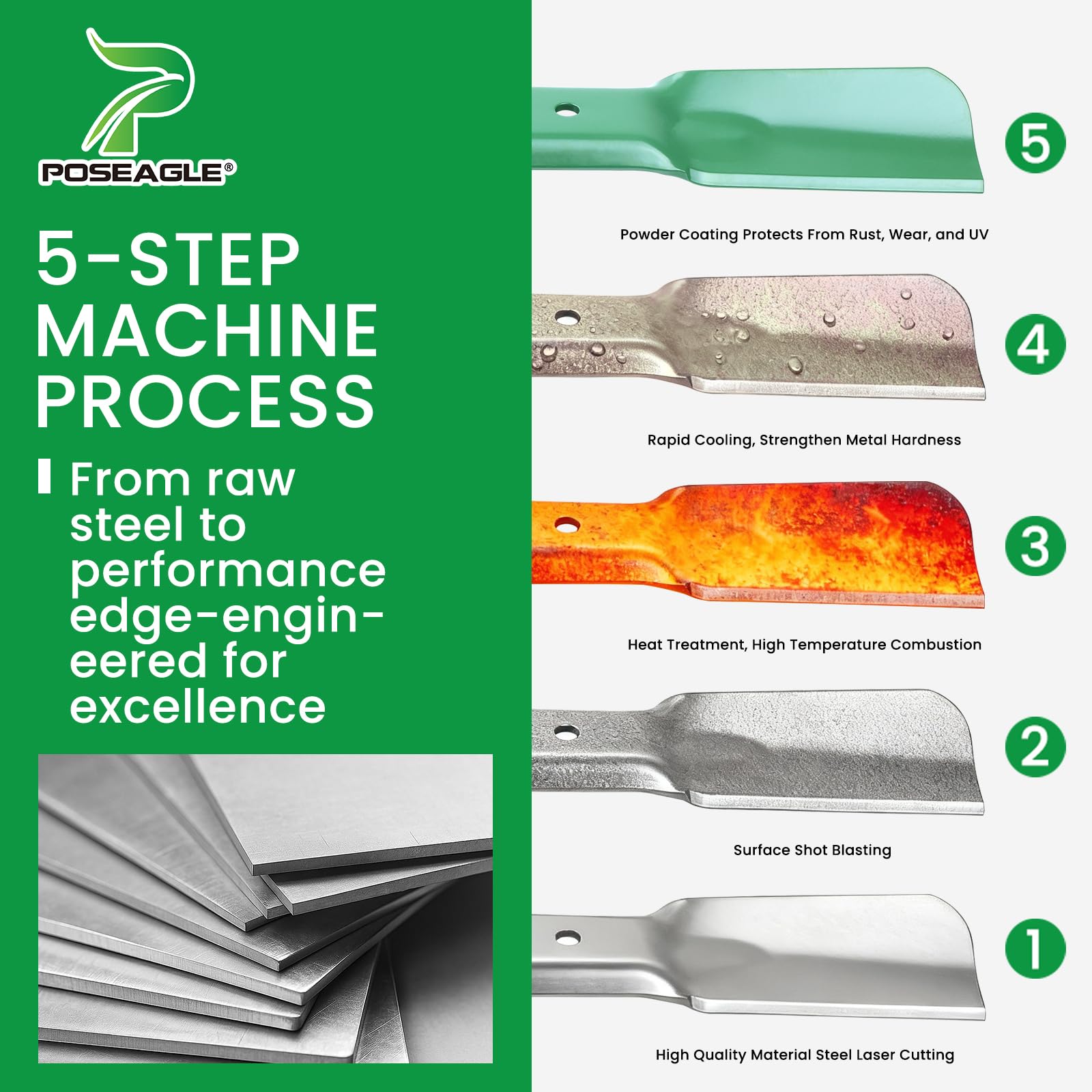 POSEAGLE®

5-STEP MACHINE PROCESS

From raw steel to performance edge-engineered for excellence

5

Powder Coating Protects From Rust, Wear, and UV

4

Rapid Cooling, Strengthen Metal Hardness

3

Heat Treatment, High Temperature Combustion

2

Surface Shot Blasting

1

High Quality Material Steel Laser Cutting