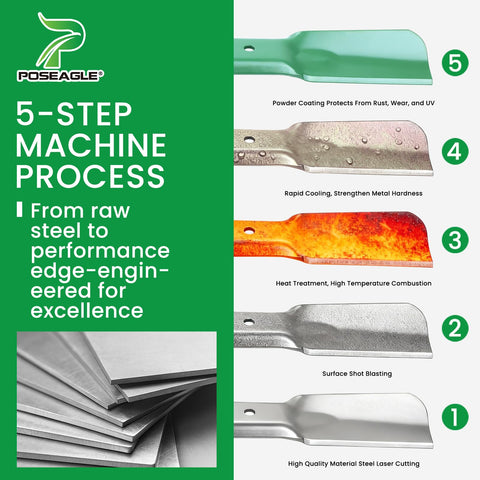 POSEAGLE®

5-STEP MACHINE PROCESS

From raw steel to performance edge-engineered for excellence

5

Powder Coating Protects From Rust, Wear, and UV

4

Rapid Cooling, Strengthen Metal Hardness

3

Heat Treatment, High Temperature Combustion

2

Surface Shot Blasting

1

High Quality Material Steel Laser Cutting