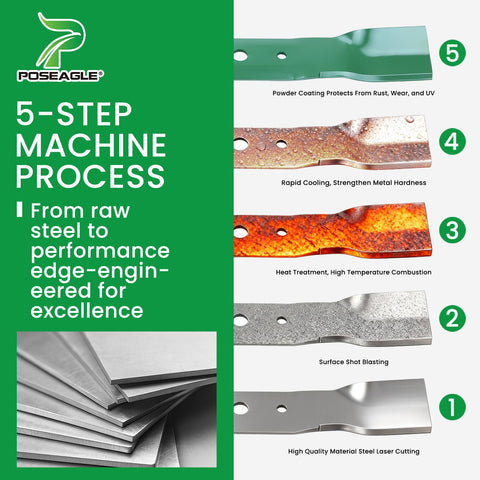 POSEAGLE®

5-STEP MACHINE PROCESS

From raw steel to performance edge-engineered for excellence

5

Powder Coating Protects From Rust, Wear, and UV

4

Rapid Cooling, Strengthen Metal Hardness

3

Heat Treatment, High Temperature Combustion

2

Surface Shot Blasting

1

High Quality Material Steel Laser Cutting