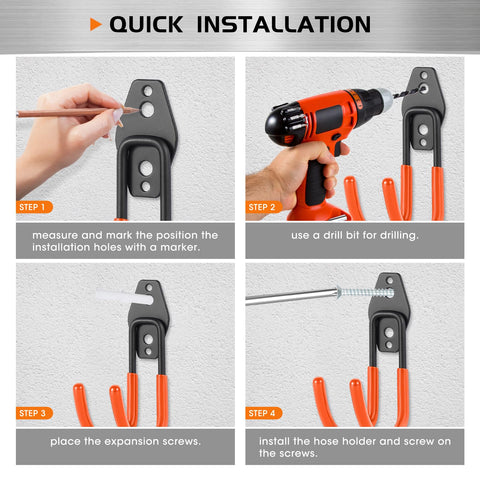 QUICK INSTALLATION

STEP 1

measure and mark the position the installation holes with a marker.

STEP 2

use a drill bit for drilling.

STEP 3

place the expansion screws.

STEP 4

install the hose holder and screw on the screws.