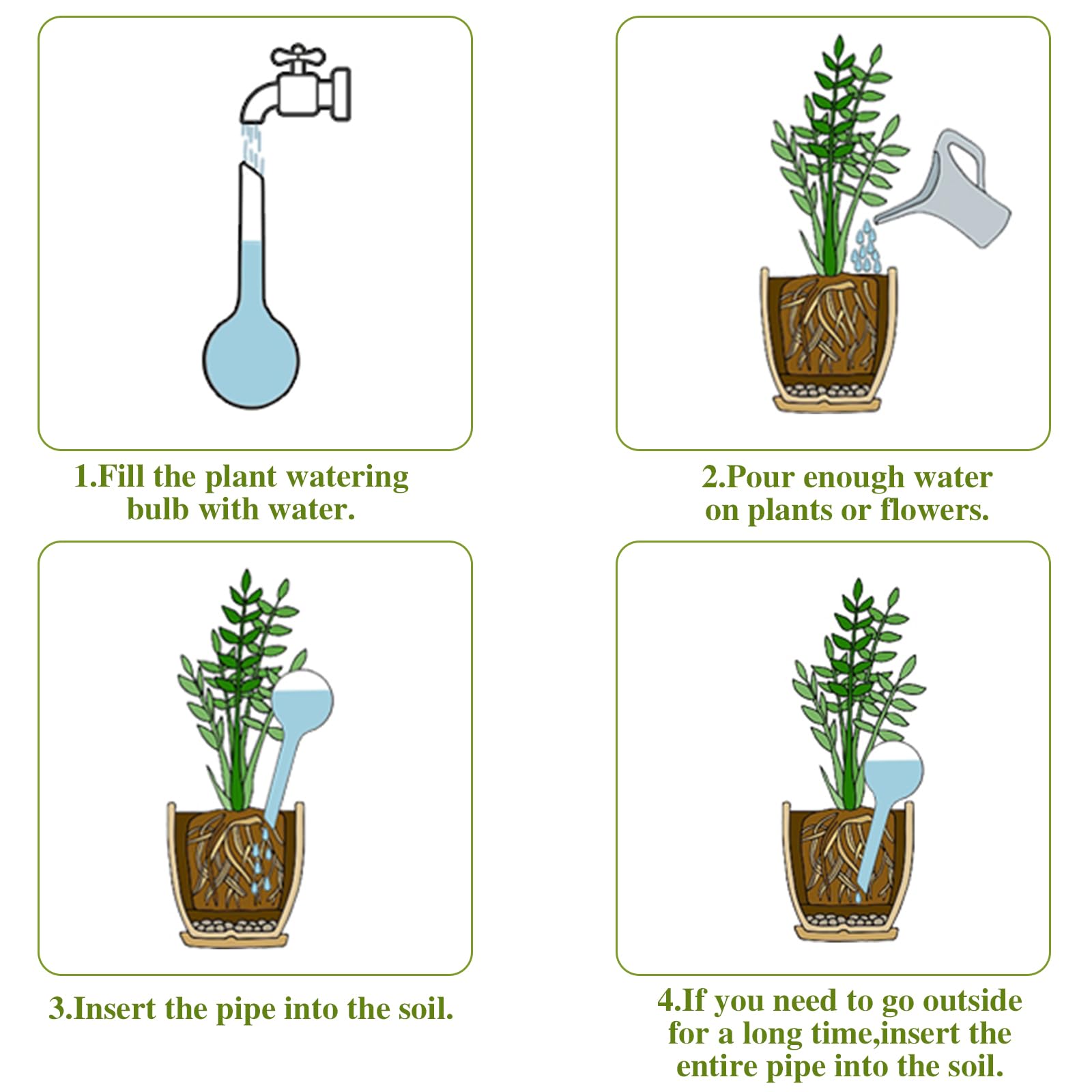 1.Fill the plant watering bulb with water.

2.Pour enough water on plants or flowers.

3.Insert the pipe into the soil.

4.If you need to go outside for a long time,insert the entire pipe into the soil.