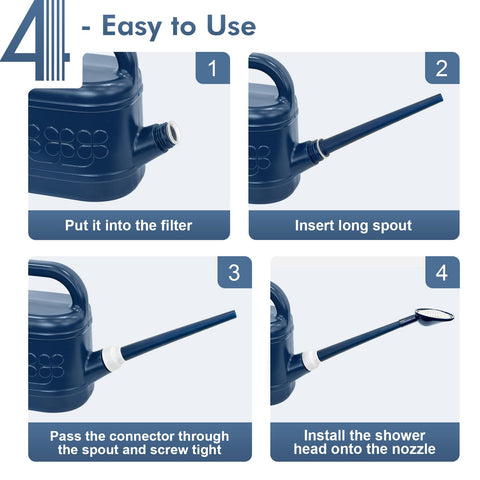 4 - Easy to Use

1

Put it into the filter

2

Insert long spout

3

Pass the connector through the spout and screw tight

4

Install the shower head onto the nozzle