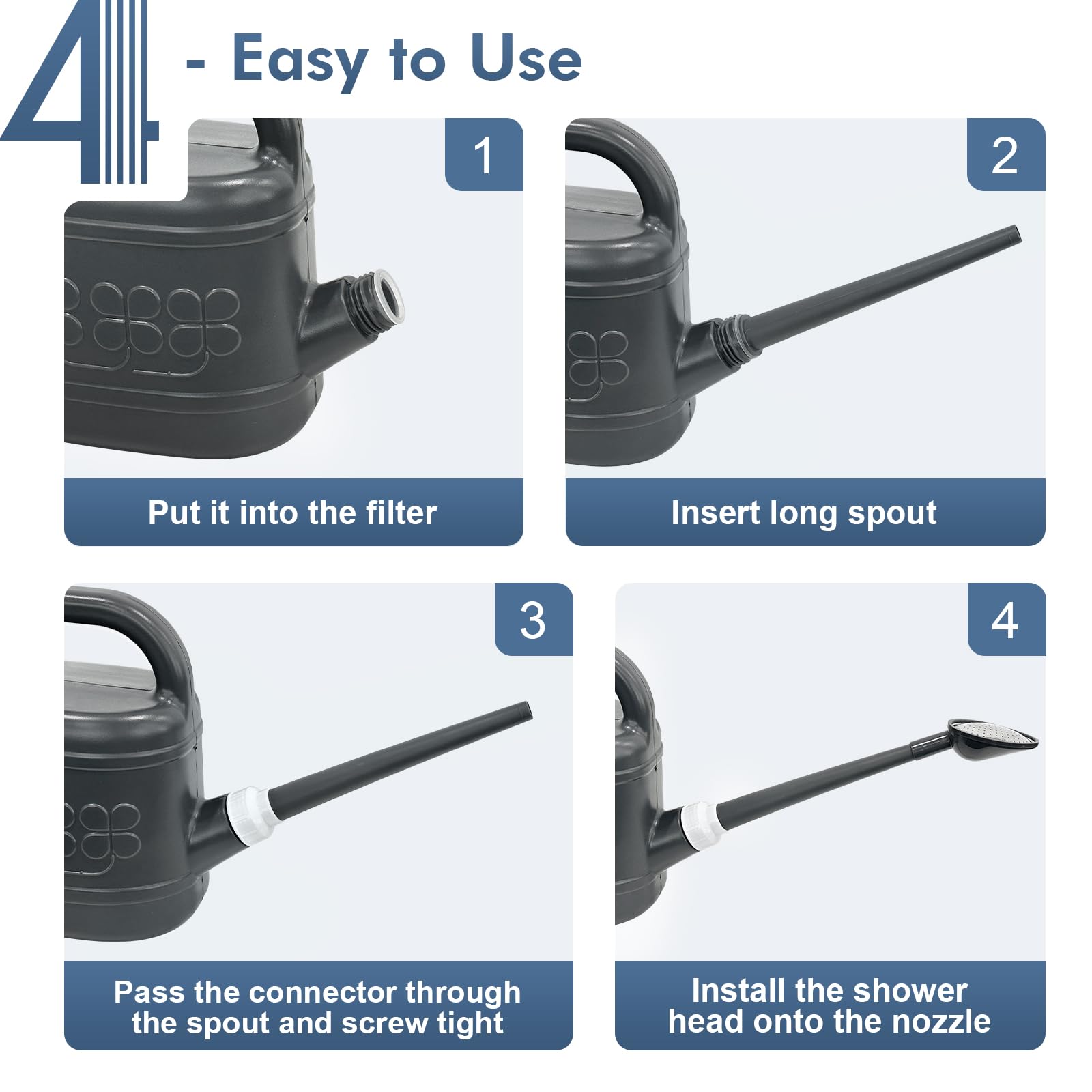 4 - Easy to Use

1

Put it into the filter

2

Insert long spout

3

Pass the connector through the spout and screw tight

4

Install the shower head onto the nozzle