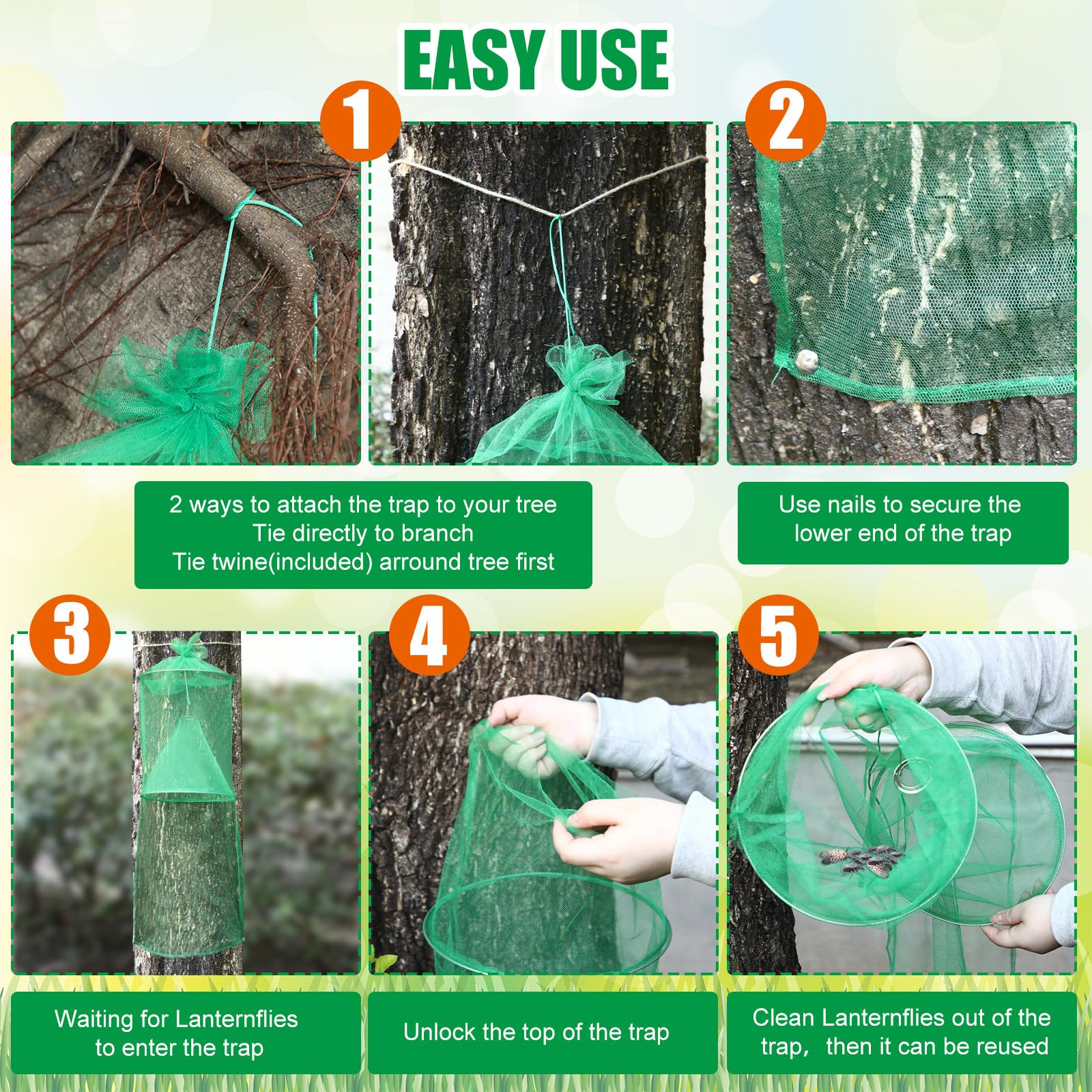 EASY USE

1

2

2 ways to attach the trap to your tree
Tie directly to branch
Tie twine(included) arround tree first

Use nails to secure the lower end of the trap

3

4

5

Waiting for Lanternflies to enter the trap

Unlock the top of the trap

Clean Lanternflies out of the trap, then it can be reused