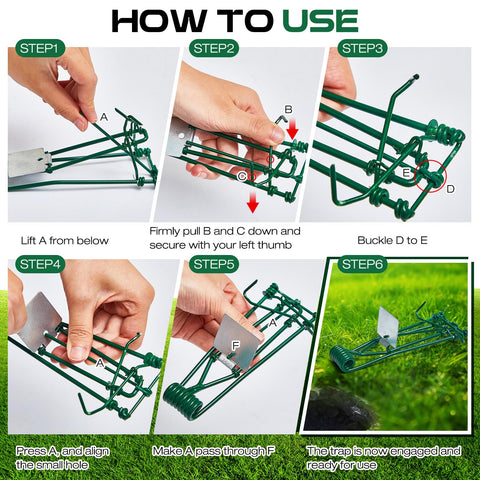 HOW TO USE

STEP1

A

Lift A from below

STEP2

B

C

Firmly pull B and C down and secure with your left thumb

STEP3

E

D

Buckle D to E

STEP4

A

Press A, and align the small hole

STEP5

A

F

Make A pass through F

STEP6

The trap is now engaged and ready for use