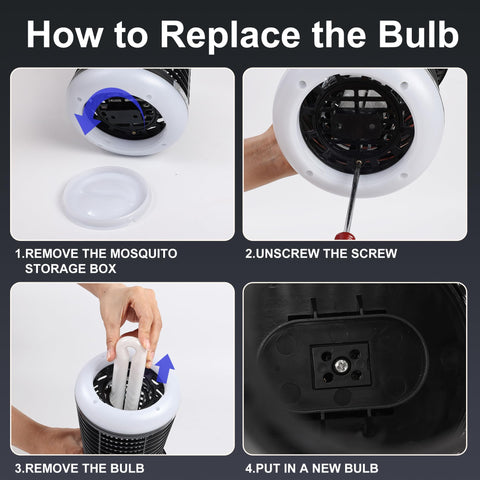 How to Replace the Bulb

1.REMOVE THE MOSQUITO STORAGE BOX

2.UNSCREW THE SCREW

3.REMOVE THE BULB

4.PUT IN A NEW BULB