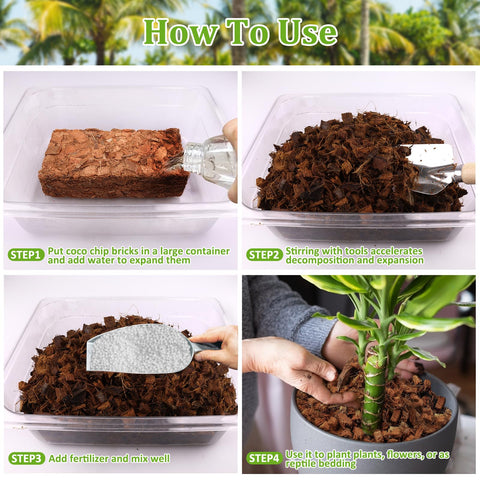 How To Use

STEP1 Put coco chip bricks in a large container and add water to expand them

STEP2 Stirring with tools accelerates decomposition and expansion

STEP3 Add fertilizer and mix well

STEP4 Use it to plant plants, flowers, or as reptile bedding