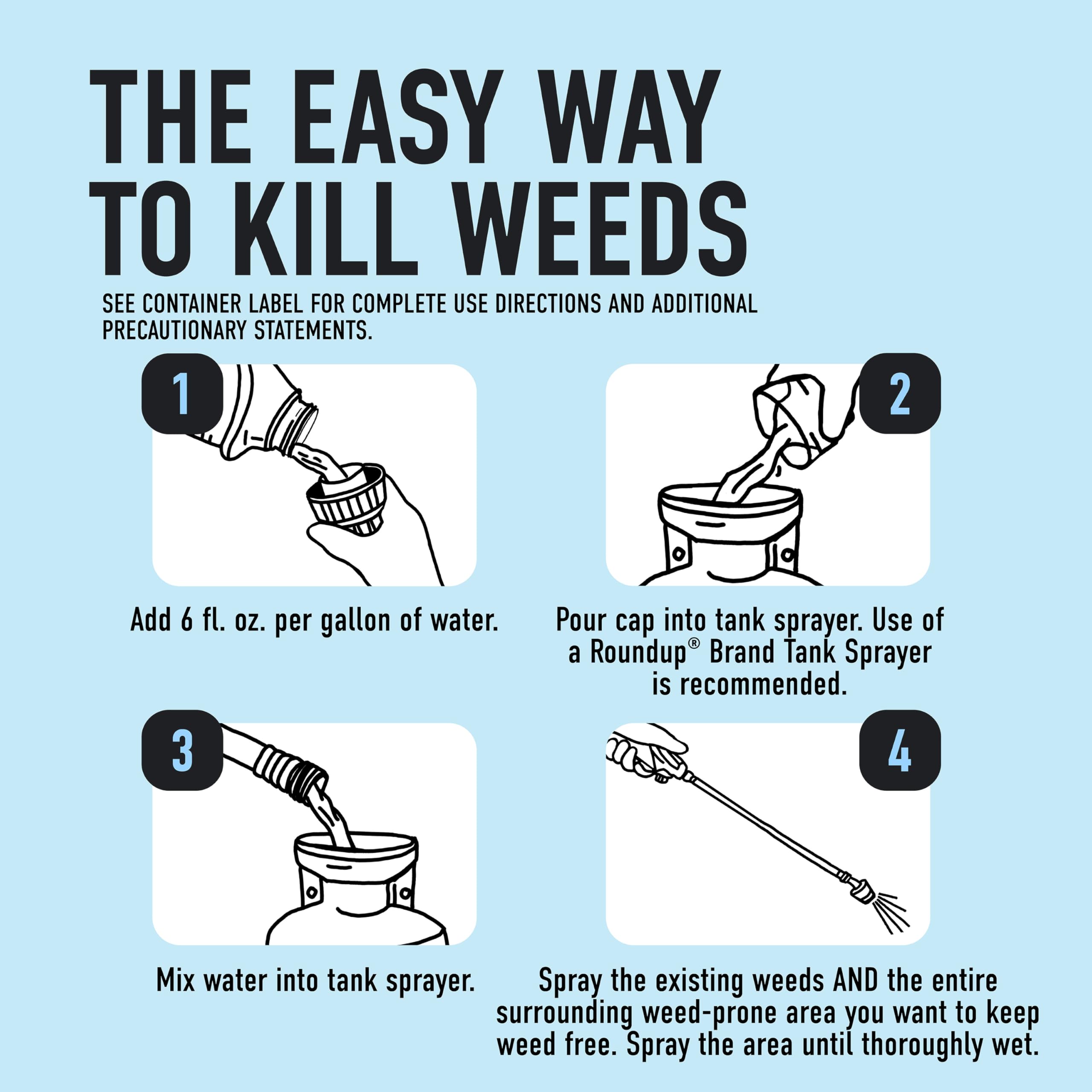 THE EASY WAY TO KILL WEEDS

SEE CONTAINER LABEL FOR COMPLETE USE DIRECTIONS AND ADDITIONAL PRECAUTIONARY STATEMENTS.

1

Add 6 fl. oz. per gallon of water.

2

Pour cap into tank sprayer. Use of a Roundup® Brand Tank Sprayer is recommended.

3

Mix water into tank sprayer.

4

Spray the existing weeds AND the entire surrounding weed-prone area you want to keep weed free. Spray the area until thoroughly wet.