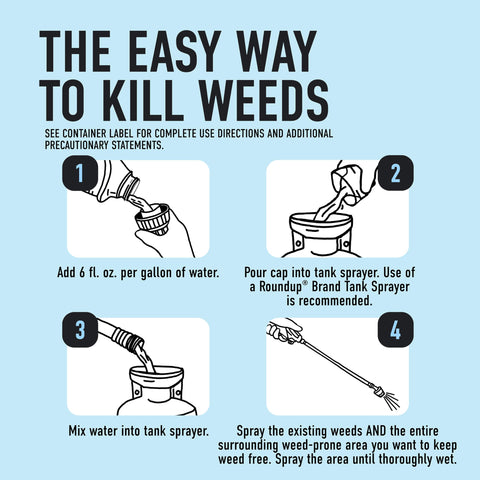 THE EASY WAY TO KILL WEEDS

SEE CONTAINER LABEL FOR COMPLETE USE DIRECTIONS AND ADDITIONAL PRECAUTIONARY STATEMENTS.

1

Add 6 fl. oz. per gallon of water.

2

Pour cap into tank sprayer. Use of a Roundup® Brand Tank Sprayer is recommended.

3

Mix water into tank sprayer.

4

Spray the existing weeds AND the entire surrounding weed-prone area you want to keep weed free. Spray the area until thoroughly wet.