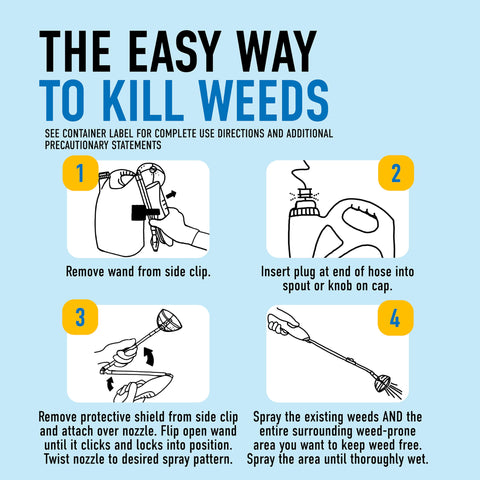 THE EASY WAY
TO KILL WEEDS

SEE CONTAINER LABEL FOR COMPLETE USE DIRECTIONS AND ADDITIONAL PRECAUTIONARY STATEMENTS

1

Remove wand from side clip.

2

Insert plug at end of hose into spout or knob on cap.

3

Remove protective shield from side clip and attach over nozzle. Flip open wand until it clicks and locks into position. Twist nozzle to desired spray pattern.

4

Spray the existing weeds AND the entire surrounding weed-prone area you want to keep weed free. Spray the area until thoroughly wet.