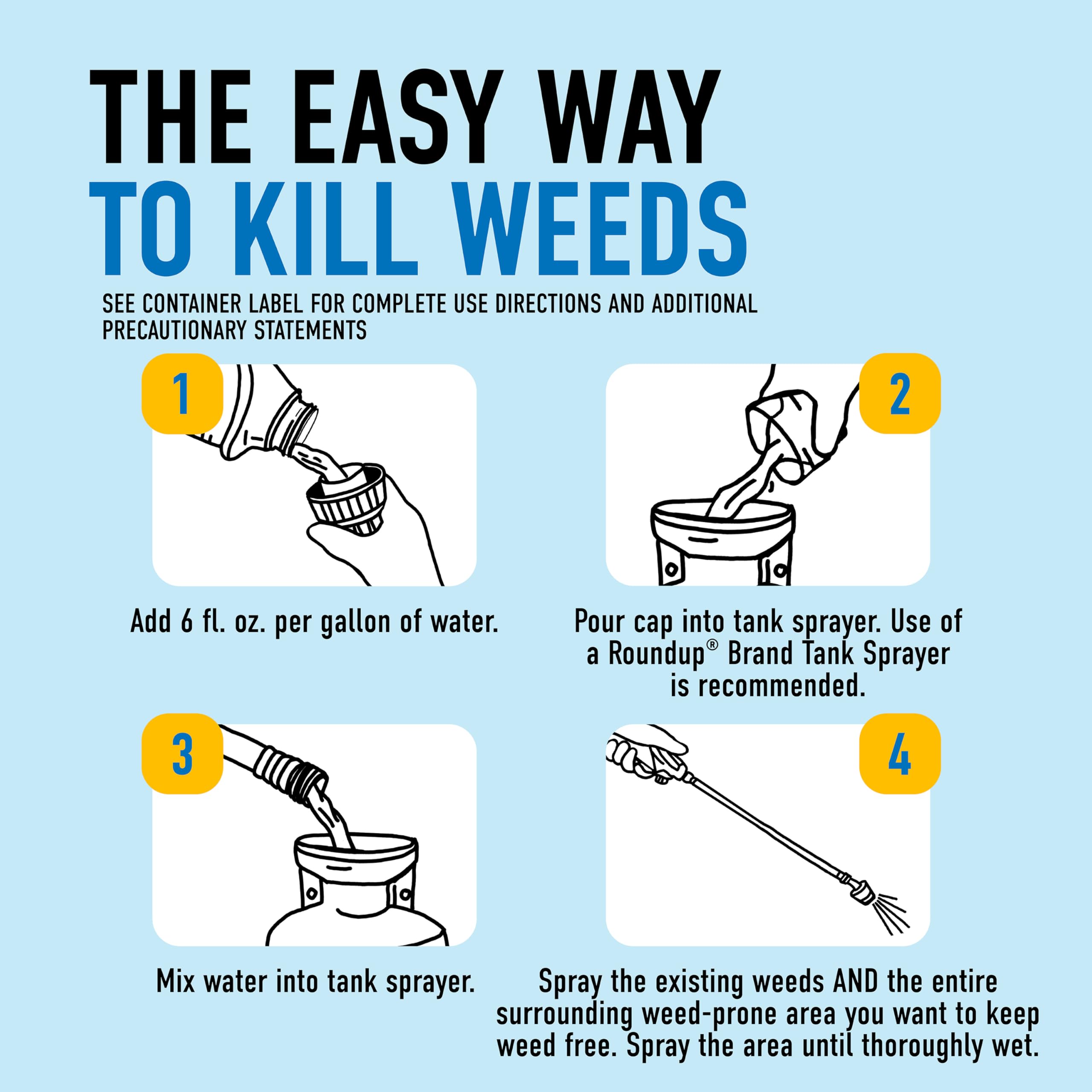 THE EASY WAY
TO KILL WEEDS

SEE CONTAINER LABEL FOR COMPLETE USE DIRECTIONS AND ADDITIONAL PRECAUTIONARY STATEMENTS

1

Add 6 fl. oz. per gallon of water.

2

Pour cap into tank sprayer. Use of a Roundup® Brand Tank Sprayer is recommended.

3

Mix water into tank sprayer.

4

Spray the existing weeds AND the entire surrounding weed-prone area you want to keep weed free. Spray the area until thoroughly wet.