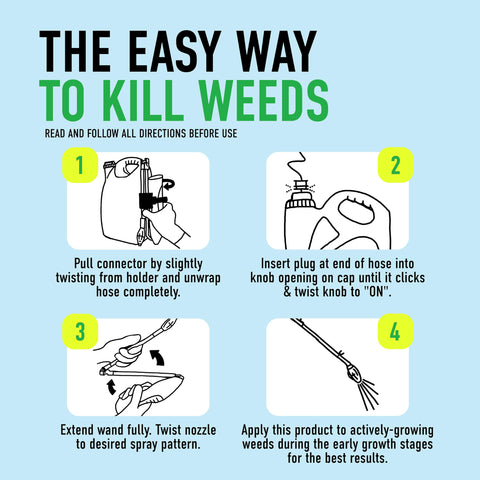 THE EASY WAY
TO KILL WEEDS

READ AND FOLLOW ALL DIRECTIONS BEFORE USE

1

Pull connector by slightly twisting from holder and unwrap hose completely.

2

Insert plug at end of hose into knob opening on cap until it clicks & twist knob to "ON".

3

Extend wand fully. Twist nozzle to desired spray pattern.

4

Apply this product to actively-growing weeds during the early growth stages for the best results.