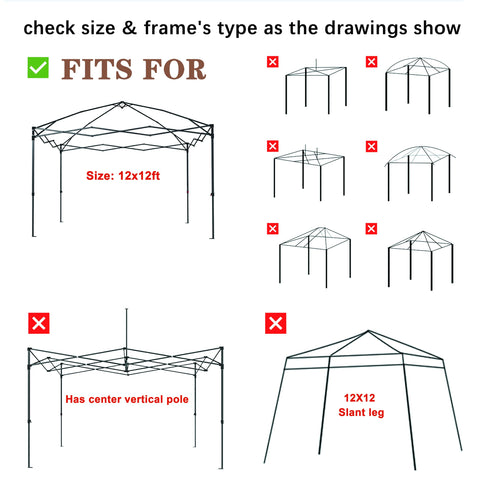 check size & frame's type as the drawings show

FITS FOR

Size: 12x12ft

Has center vertical pole

12X12
Slant leg