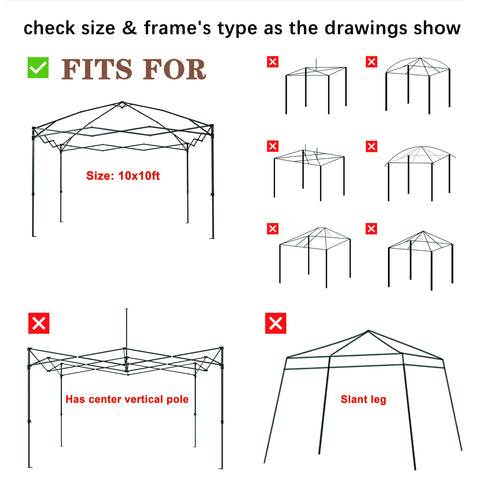 check size & frame's type as the drawings show

FITS FOR

Size: 10x10ft

Has center vertical pole

Slant leg