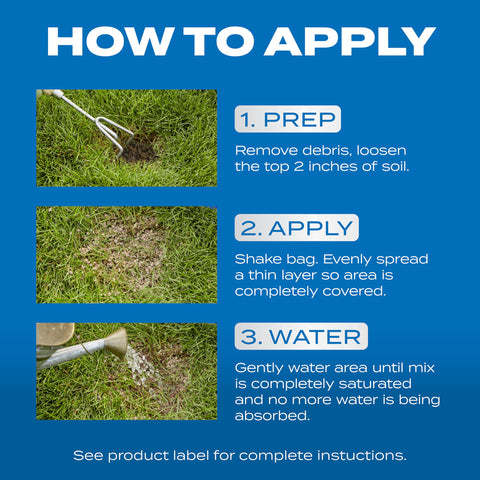 HOW TO APPLY

1. PREP

Remove debris, loosen the top 2 inches of soil.

2. APPLY

Shake bag. Evenly spread a thin layer so area is completely covered.

3. WATER

Gently water area until mix is completely saturated and no more water is being absorbed.

See product label for complete instuctions.