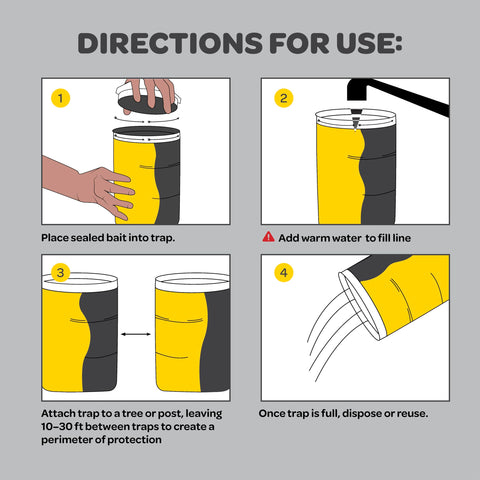 DIRECTIONS FOR USE:

1

Place sealed bait into trap.

2

Add warm water to fill line

3

Attach trap to a tree or post, leaving 10–30 ft between traps to create a perimeter of protection

4

Once trap is full, dispose or reuse.