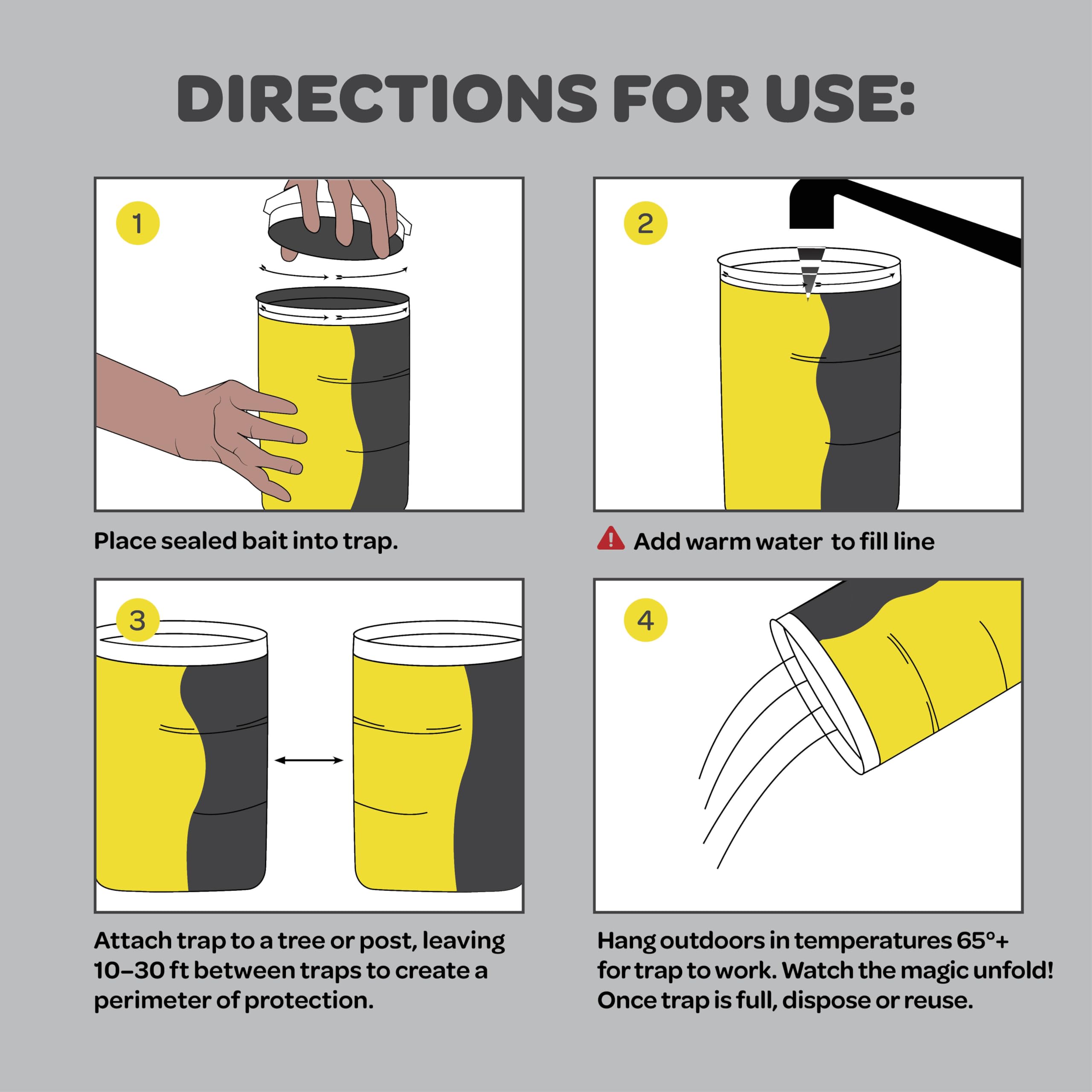 DIRECTIONS FOR USE:

1

Place sealed bait into trap.

2

Add warm water to fill line

3

Attach trap to a tree or post, leaving 10–30 ft between traps to create a perimeter of protection.

4

Hang outdoors in temperatures 65°+ for trap to work. Watch the magic unfold! Once trap is full, dispose or reuse.