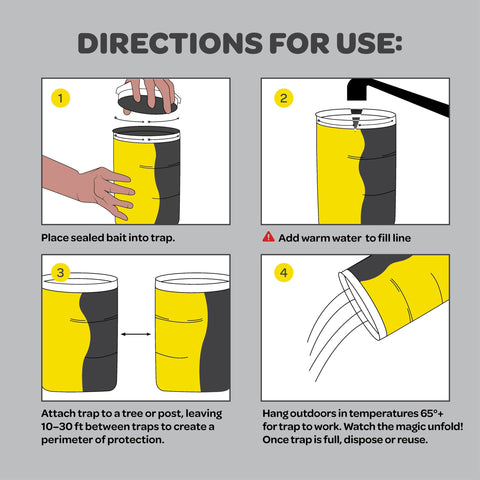 DIRECTIONS FOR USE:

1

Place sealed bait into trap.

2

Add warm water to fill line

3

Attach trap to a tree or post, leaving 10–30 ft between traps to create a perimeter of protection.

4

Hang outdoors in temperatures 65°+ for trap to work. Watch the magic unfold! Once trap is full, dispose or reuse.