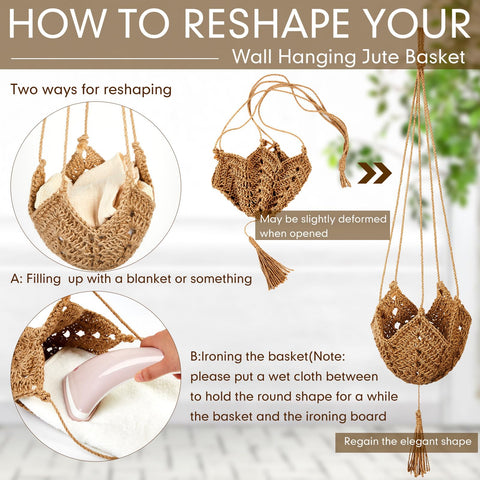 HOW TO RESHAPE YOUR

Wall Hanging Jute Basket

Two ways for reshaping

May be slightly deformed when opened

A: Filling up with a blanket or something

B:Ironing the basket(Note: please put a wet cloth between to hold the round shape for a while the basket and the ironing board

Regain the elegant shape