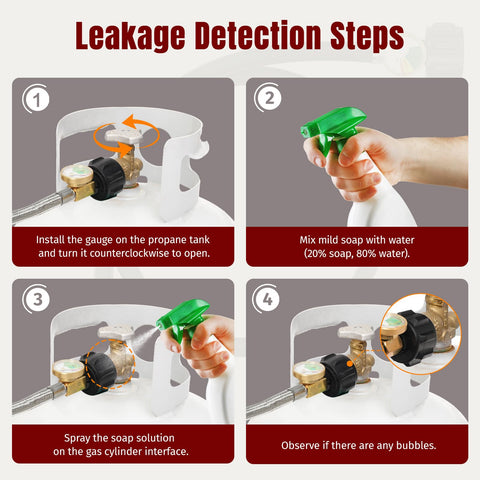 Leakage Detection Steps

1

Install the gauge on the propane tank and turn it counterclockwise to open.

2

Mix mild soap with water (20% soap, 80% water).

3

Spray the soap solution on the gas cylinder interface.

4

Observe if there are any bubbles.