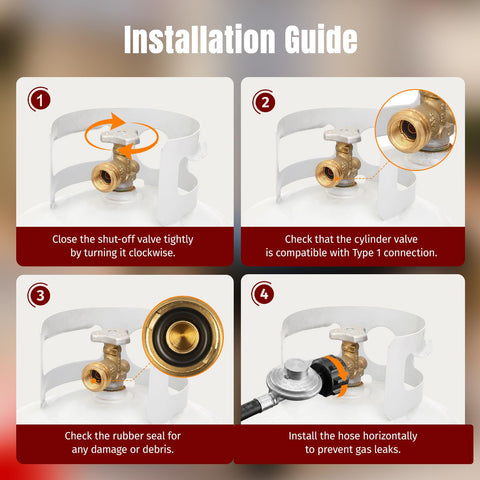 Installation Guide

1

Close the shut-off valve tightly by turning it clockwise.

2

Check that the cylinder valve is compatible with Type 1 connection.

3

Check the rubber seal for any damage or debris.

4

Install the hose horizontally to prevent gas leaks.