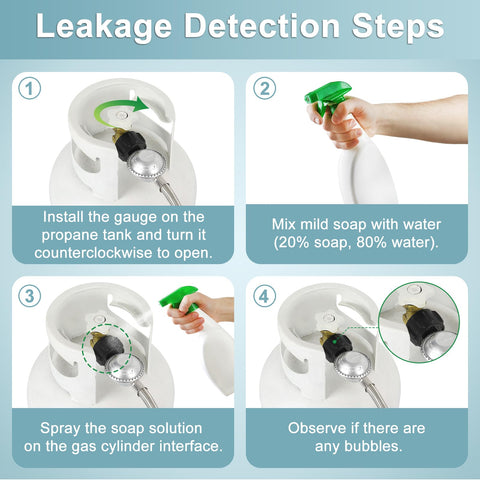 Leakage Detection Steps

1

Install the gauge on the propane tank and turn it counterclockwise to open.

2

Mix mild soap with water (20% soap, 80% water).

3

Spray the soap solution on the gas cylinder interface.

4

Observe if there are any bubbles.