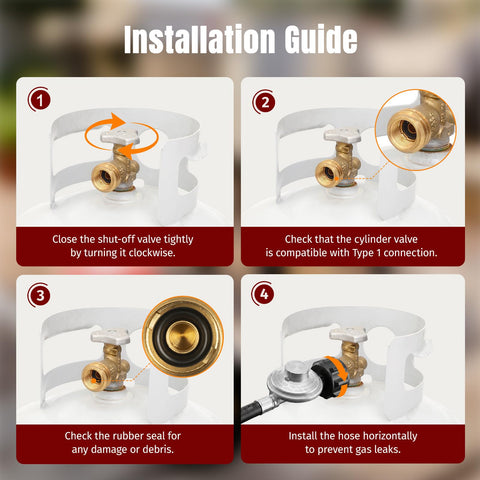 Installation Guide

1

Close the shut-off valve tightly by turning it clockwise.

2

Check that the cylinder valve is compatible with Type 1 connection.

3

Check the rubber seal for any damage or debris.

4

Install the hose horizontally to prevent gas leaks.