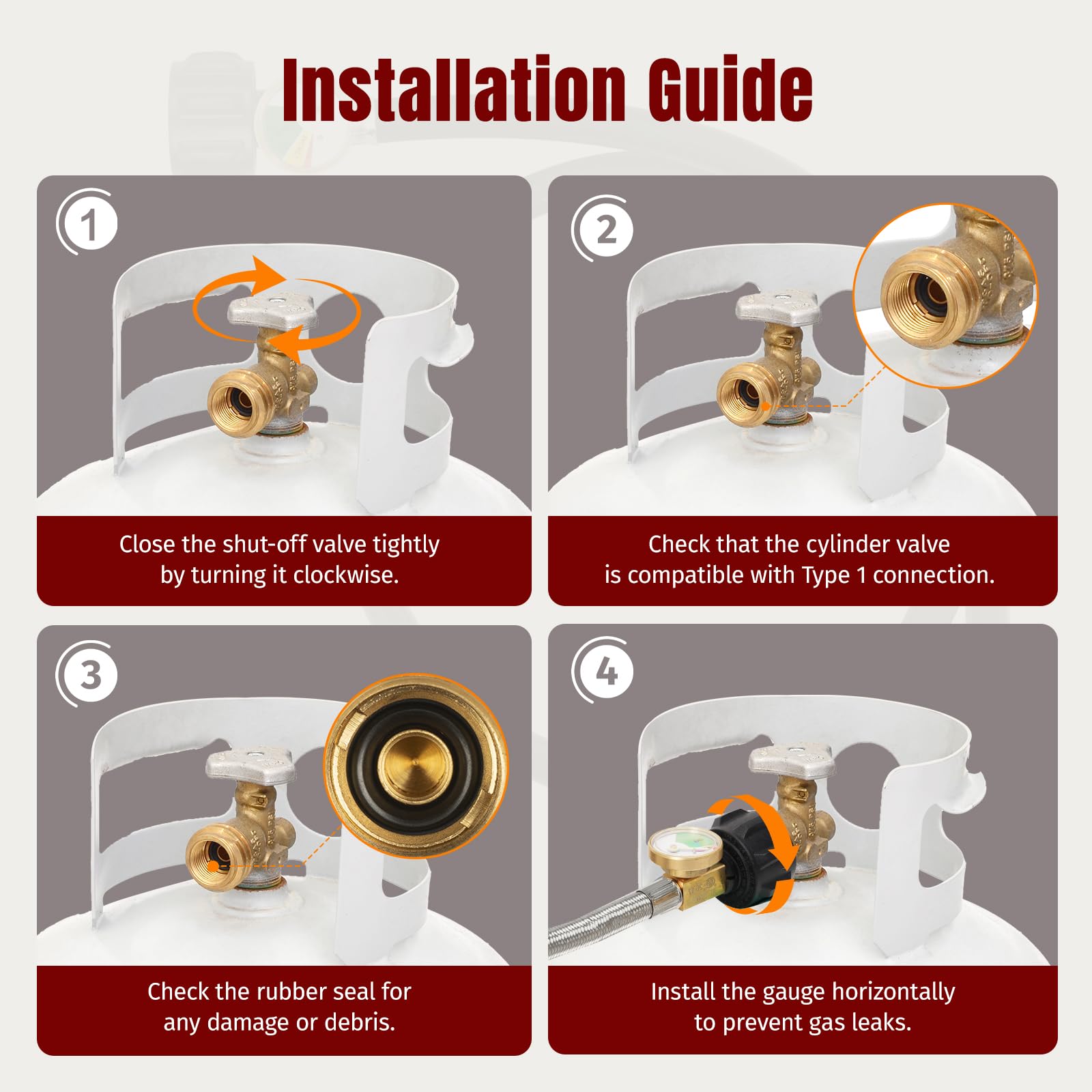 Installation Guide

1

Close the shut-off valve tightly by turning it clockwise.

2

Check that the cylinder valve is compatible with Type 1 connection.

3

Check the rubber seal for any damage or debris.

4

Install the gauge horizontally to prevent gas leaks.