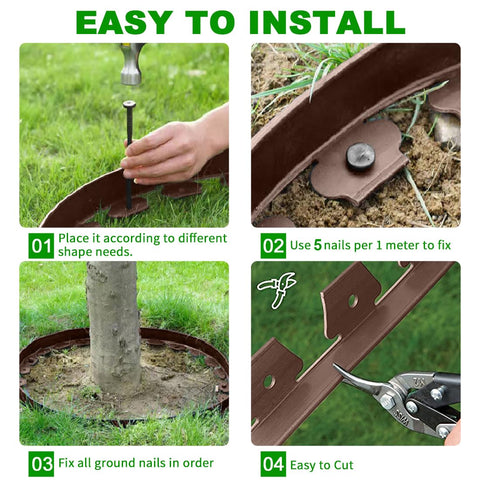 EASY TO INSTALL

01 Place it according to different shape needs.

02 Use 5 nails per 1 meter to fix

03 Fix all ground nails in order

04 Easy to Cut