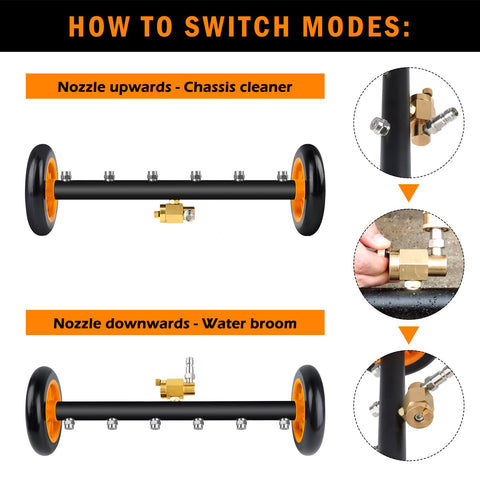 HOW TO SWITCH MODES:

Nozzle upwards - Chassis cleaner

Nozzle downwards - Water broom