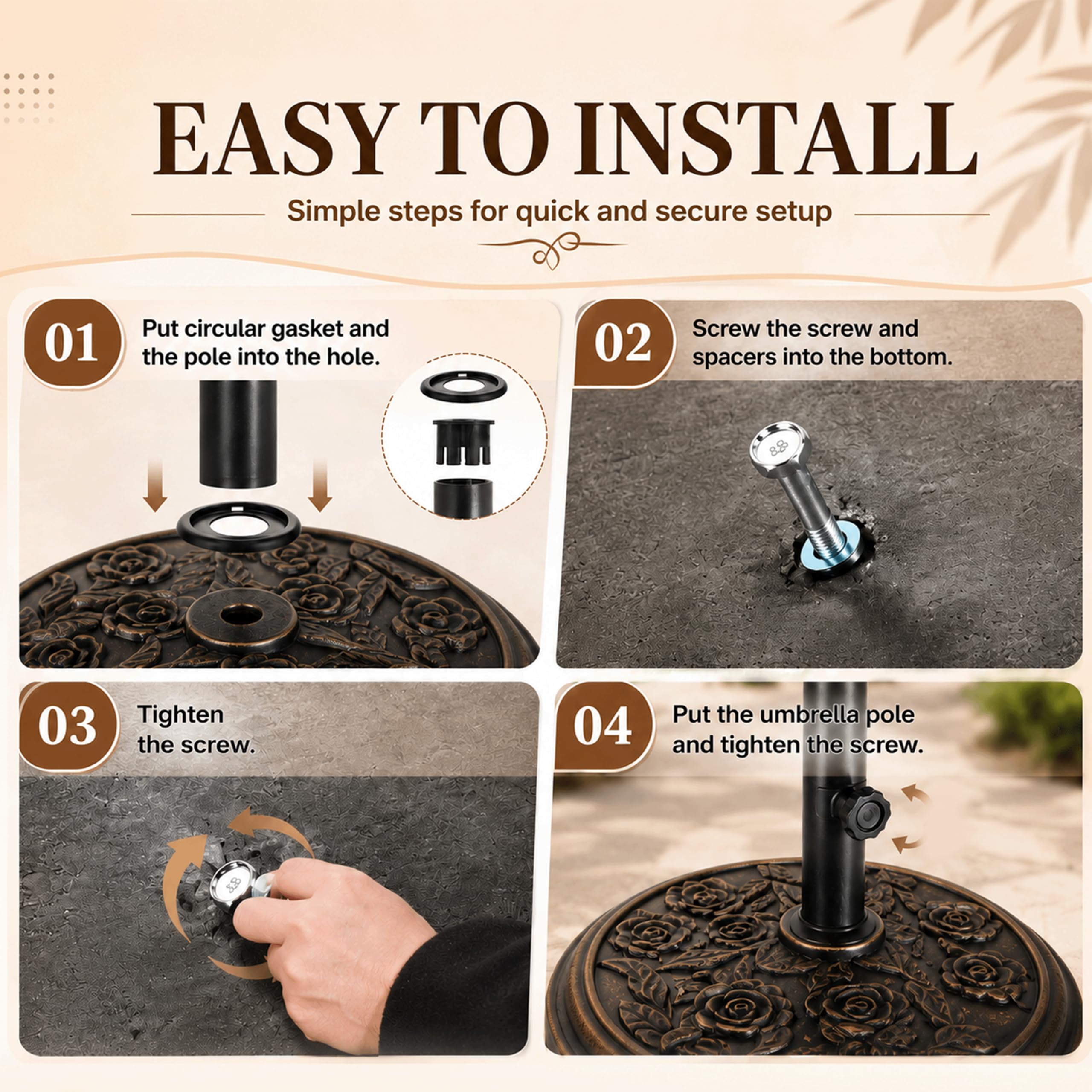 EASY TO INSTALL

Simple steps for quick and secure setup

01 Put circular gasket and the pole into the hole.

02 Screw the screw and spacers into the bottom.

8.8

03 Tighten the screw.

8.8

04 Put the umbrella pole and tighten the screw.