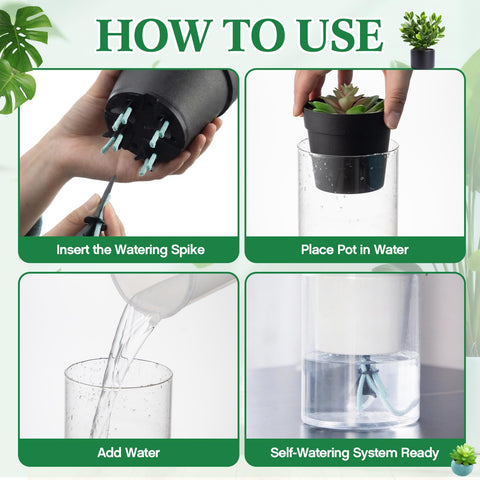 HOW TO USE

Insert the Watering Spike

Place Pot in Water

Add Water

Self-Watering System Ready