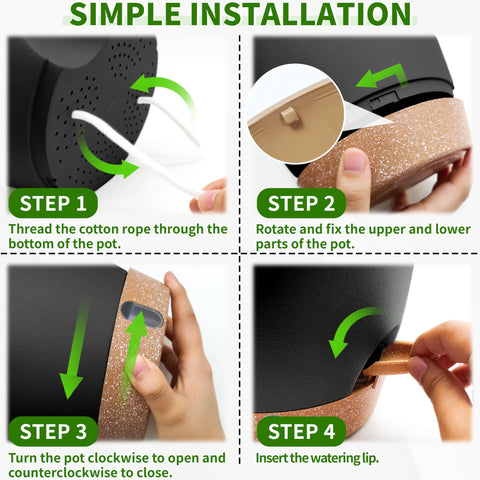 SIMPLE INSTALLATION

STEP 1

Thread the cotton rope through the bottom of the pot.

STEP 2

Rotate and fix the upper and lower parts of the pot.

STEP 3

Turn the pot clockwise to open and counterclockwise to close.

STEP 4

Insert the watering lip.