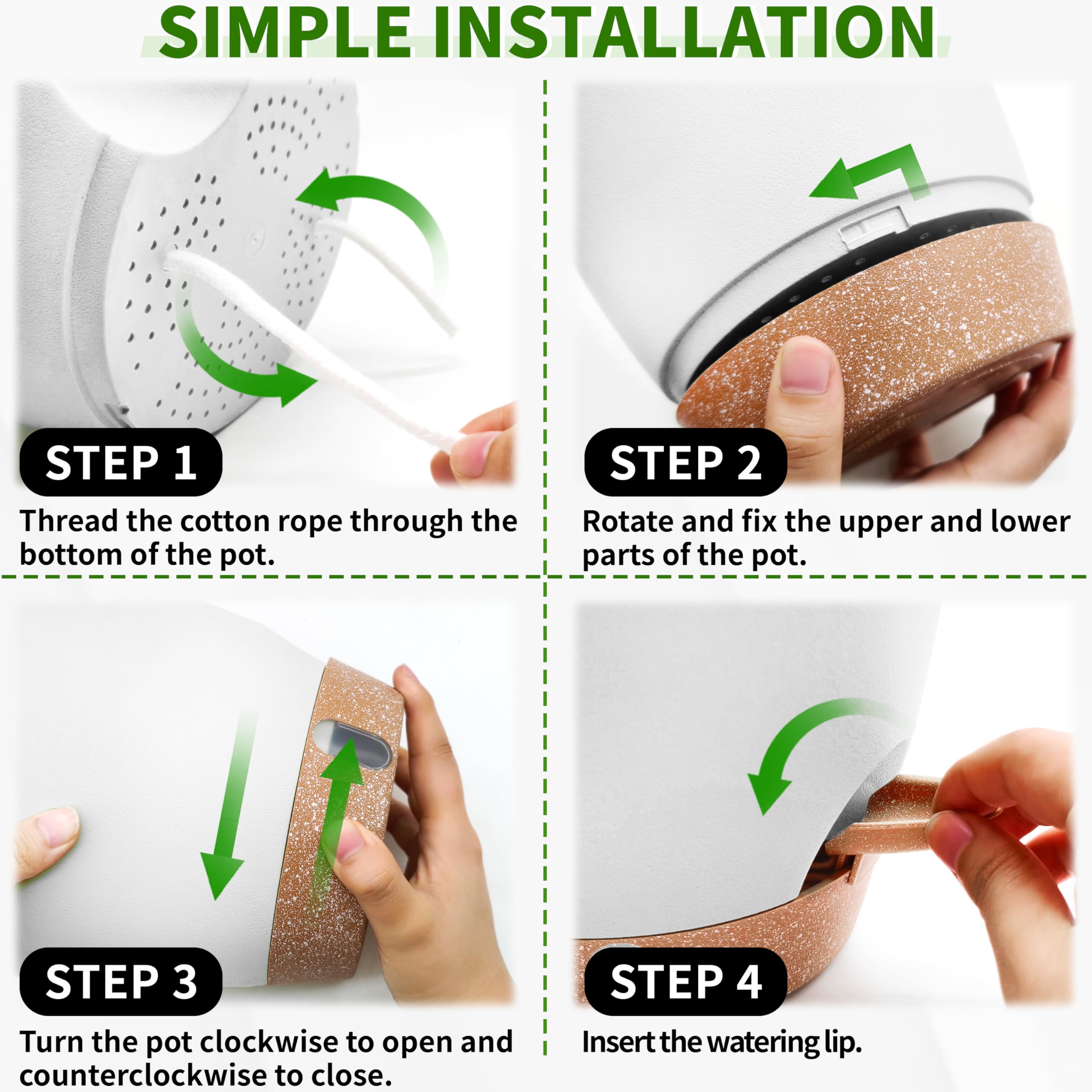 SIMPLE INSTALLATION

STEP 1

Thread the cotton rope through the bottom of the pot.

STEP 2

Rotate and fix the upper and lower parts of the pot.

STEP 3

Turn the pot clockwise to open and counterclockwise to close.

STEP 4

Insert the watering lip.