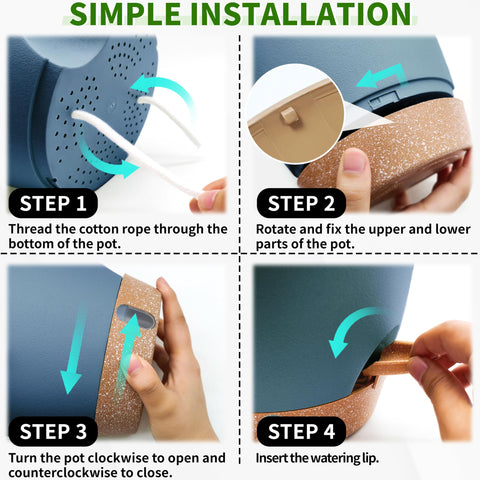 SIMPLE INSTALLATION

STEP 1
Thread the cotton rope through the bottom of the pot.

STEP 2
Rotate and fix the upper and lower parts of the pot.

STEP 3
Turn the pot clockwise to open and counterclockwise to close.

STEP 4
Insert the watering lip.