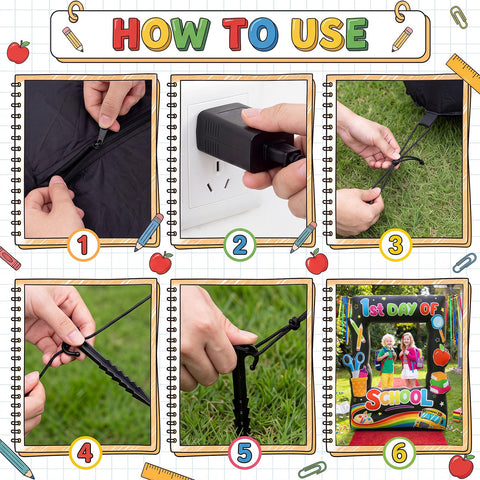 HOW TO USE

1

2

3

4

5

1st DAY OF SCHOOL

6