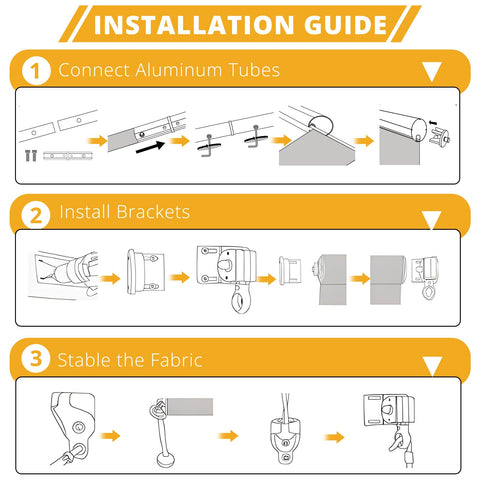 INSTALLATION GUIDE

1 Connect Aluminum Tubes

2 Install Brackets

3 Stable the Fabric