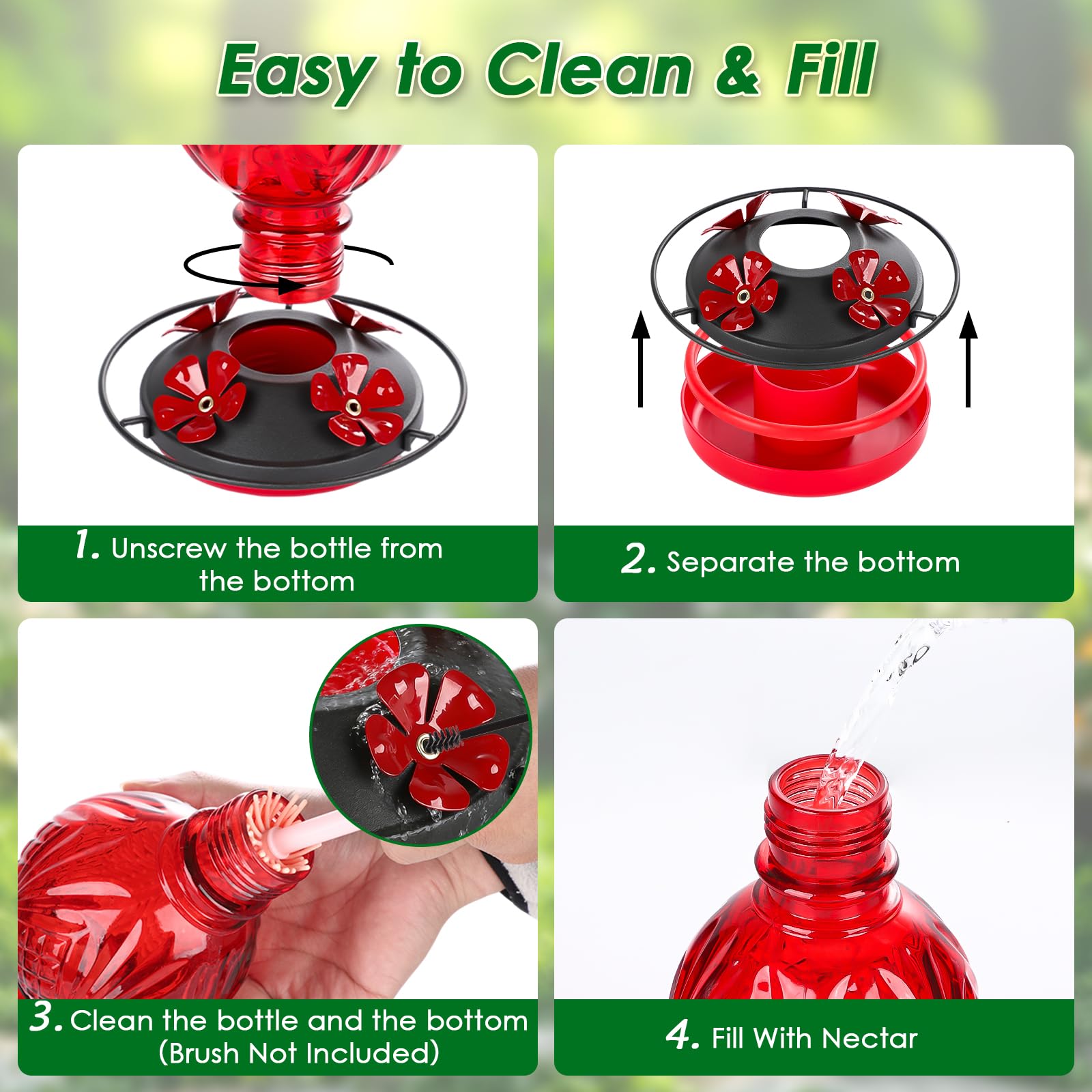 Easy to Clean & Fill

1. Unscrew the bottle from the bottom

2. Separate the bottom

3. Clean the bottle and the bottom (Brush Not Included)

4. Fill With Nectar