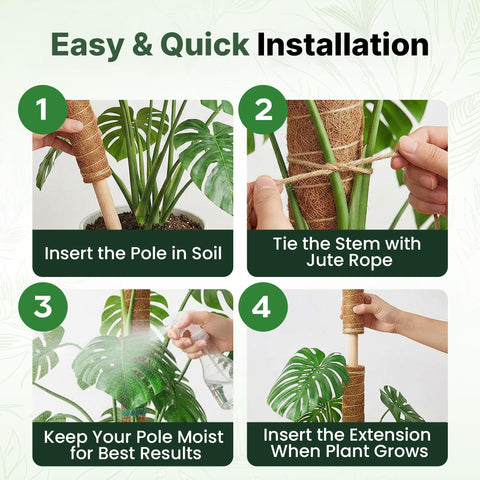 Easy & Quick Installation

1

Insert the Pole in Soil

2

Tie the Stem with Jute Rope

3

Keep Your Pole Moist for Best Results

4

Insert the Extension When Plant Grows