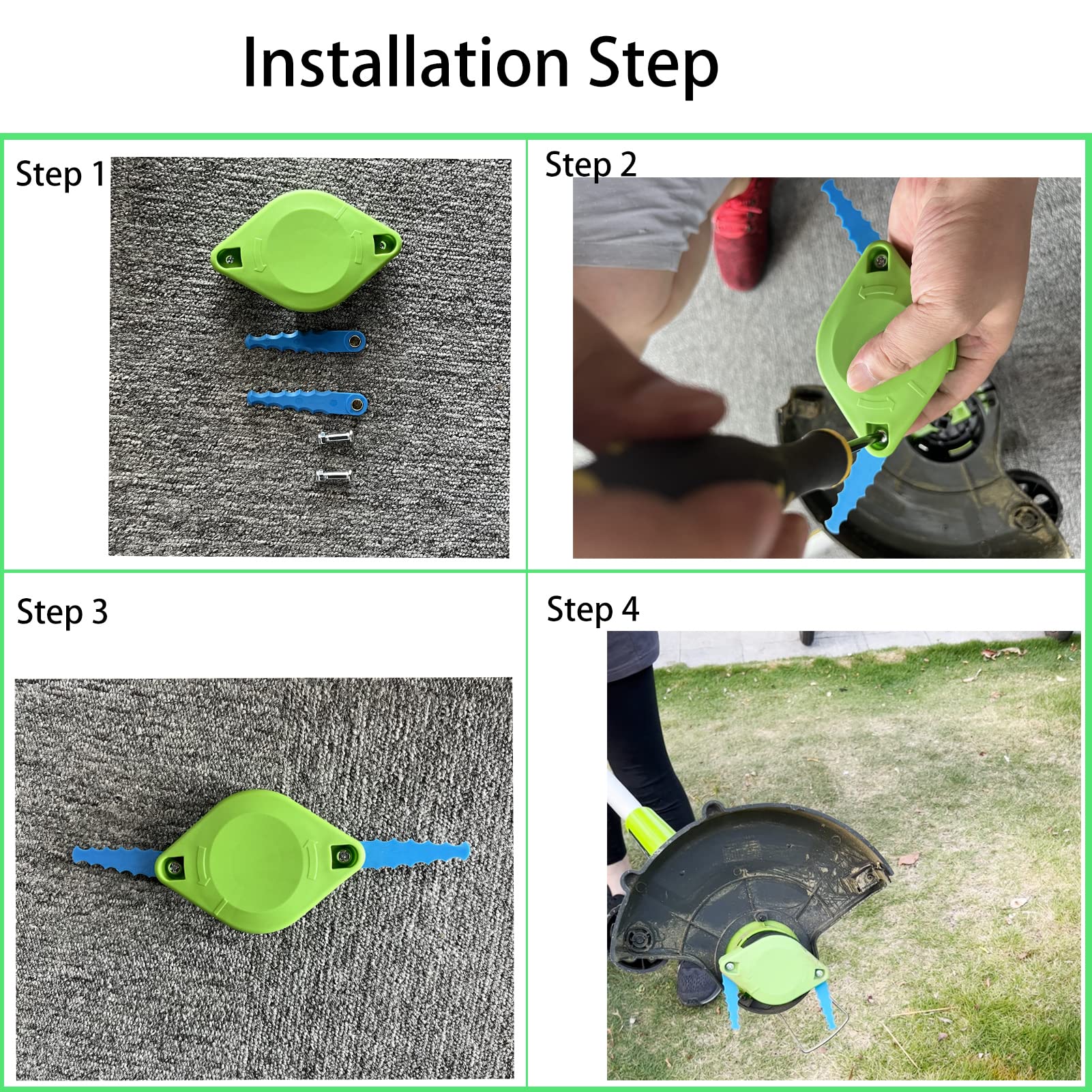 Installation Step

Step 1

Step 2

Step 3

Step 4